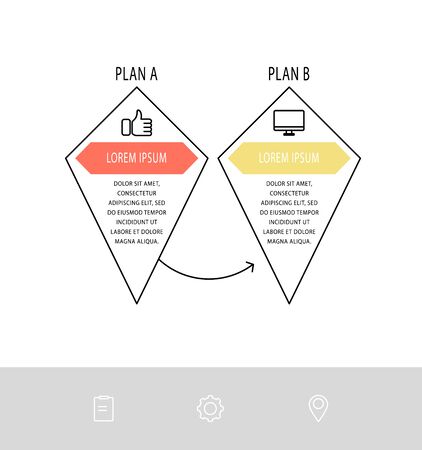 PLAN A

LOREM IPSUM

DOLOR SIT AMET, CONSECTETUR ADIPISCING ELIT, SED DO EIUSMOD TEMPOR INCIDIDUNT UT LABORE ET DOLORE MAGNA ALIQUA.

PLAN B

LOREM IPSUM

DOLOR SIT AMET, CONSECTETUR ADIPISCING ELIT, SED DO EIUSMOD TEMPOR INCIDIDUNT UT LABORE ET DOLORE MAGNA ALIQUA.