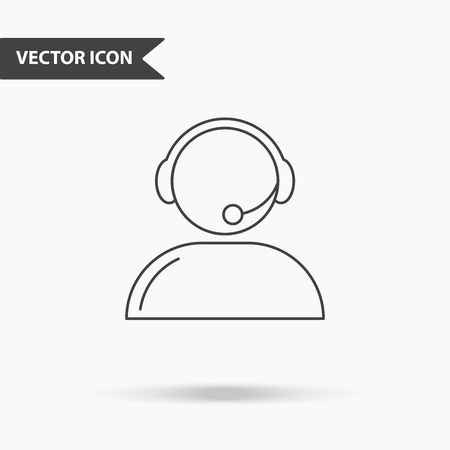 VECTOR ICON