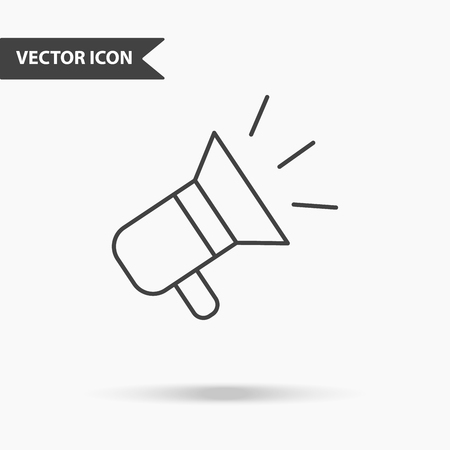 VECTOR ICON