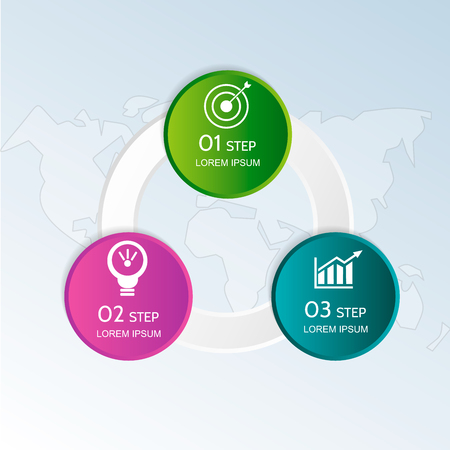 01 STEP
LOREM IPSUM

02 STEP
LOREM IPSUM

03 STEP
LOREM IPSUM