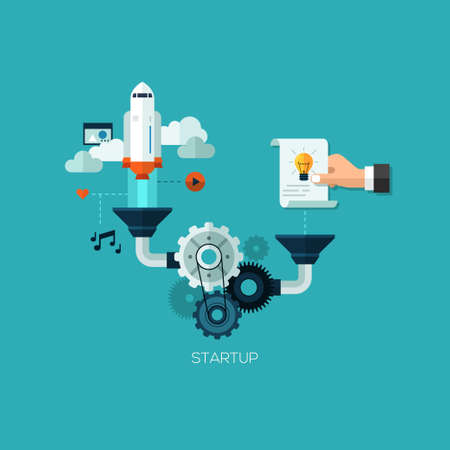 STARTUP