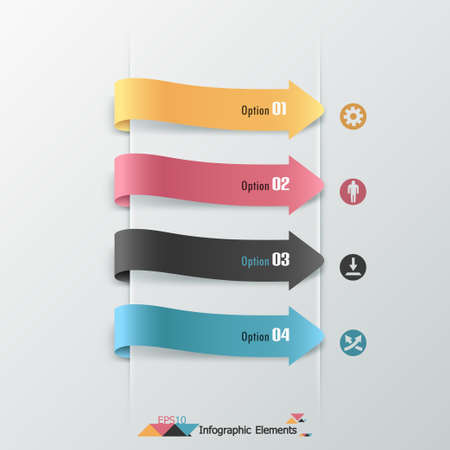 Option 01

Option 02

Option 03

Option 04

EPS10

Infographic Elements