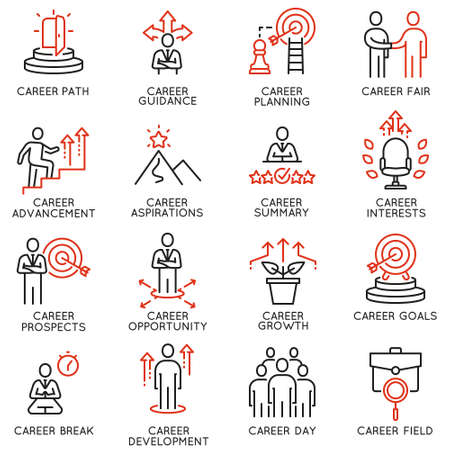 CAREER PATH

CAREER GUIDANCE

CAREER PLANNING

CAREER FAIR

CAREER ADVANCEMENT

CAREER ASPIRATIONS

CAREER SUMMARY

CAREER INTERESTS

CAREER PROSPECTS

CAREER OPPORTUNITY

CAREER GROWTH

CAREER GOALS

CAREER BREAK

CAREER DEVELOPMENT

CAREER DAY

CAREER FIELD