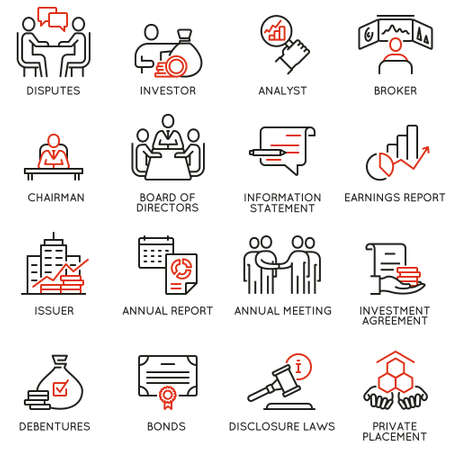 DISPUTES

INVESTOR

ANALYST

BROKER

CHAIRMAN

BOARD OF DIRECTORS

INFORMATION STATEMENT

EARNINGS REPORT

ISSUER

ANNUAL REPORT

ANNUAL MEETING

INVESTMENT AGREEMENT

DEBENTURES

BONDS

DISCLOSURE LAWS

PRIVATE PLACEMENT