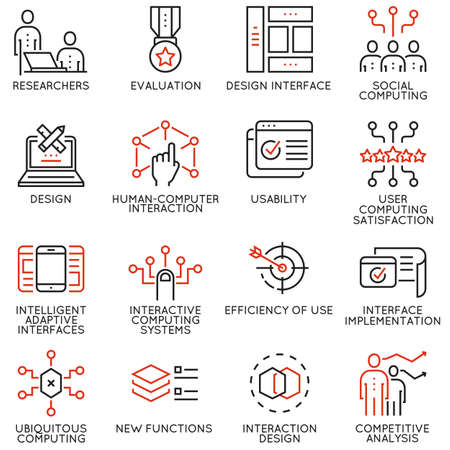 RESEARCHERS

EVALUATION

DESIGN INTERFACE

SOCIAL COMPUTING

DESIGN

HUMAN-COMPUTER INTERACTION

USABILITY

USER COMPUTING SATISFACTION

INTELLIGENT ADAPTIVE INTERFACES

INTERACTIVE COMPUTING SYSTEMS

EFFICIENCY OF USE

INTERFACE IMPLEMENTATION

UBIQUITOUS COMPUTING

NEW FUNCTIONS

INTERACTION DESIGN

COMPETITIVE ANALYSIS