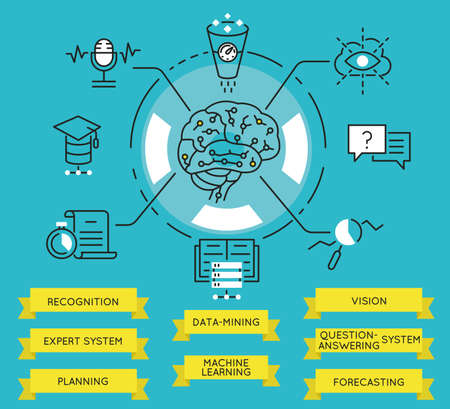 ?

RECOGNITION

EXPERT SYSTEM

PLANNING

DATA-MINING

MACHINE LEARNING

VISION

QUESTION-ANSWERING SYSTEM

FORECASTING