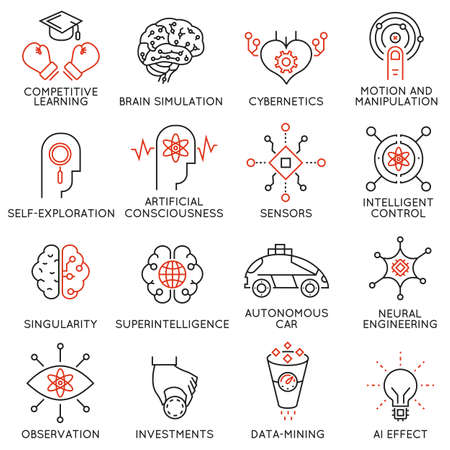 COMPETITIVE LEARNING

BRAIN SIMULATION

CYBERNETICS

MOTION AND MANIPULATION

SELF-EXPLORATION

ARTIFICIAL CONSCIOUSNESS

SENSORS

INTELLIGENT CONTROL

SINGULARITY

SUPERINTELLIGENCE

AUTONOMOUS CAR

NEURAL ENGINEERING

OBSERVATION

INVESTMENTS

DATA-MINING

AI EFFECT