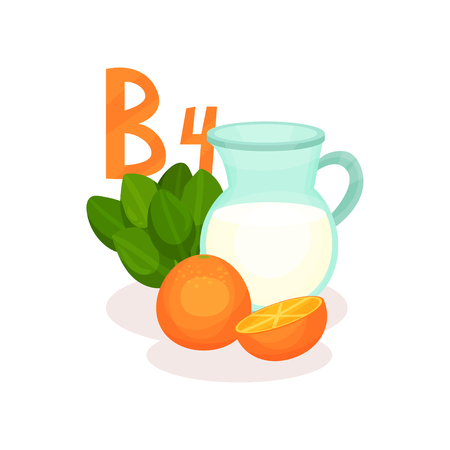 B4