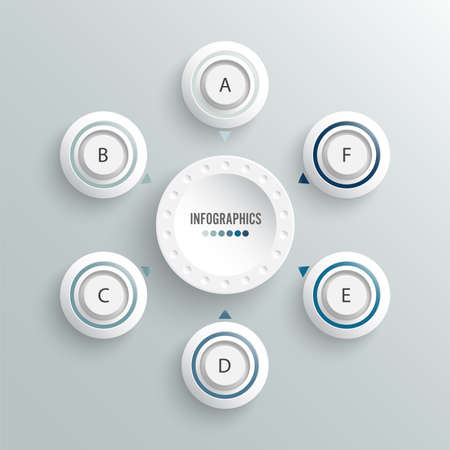 A

B

F

INFOGRAPHICS

C

E

D