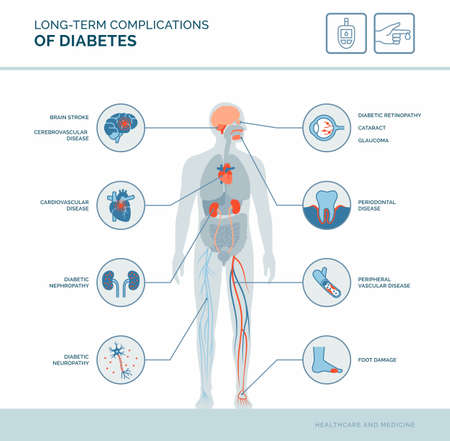 LONG-TERM COMPLICATIONS
OF DIABETES

BRAIN STROKE

CEREBROVASCULAR DISEASE

CARDIOVASCULAR DISEASE

DIABETIC NEPHROPATHY

DIABETIC NEUROPATHY

DIABETIC RETINOPATHY

CATARACT

GLAUCOMA

PERIODONTAL DISEASE

PERIPHERAL VASCULAR DISEASE

FOOT DAMAGE

HEALTHCARE AND MEDICINE