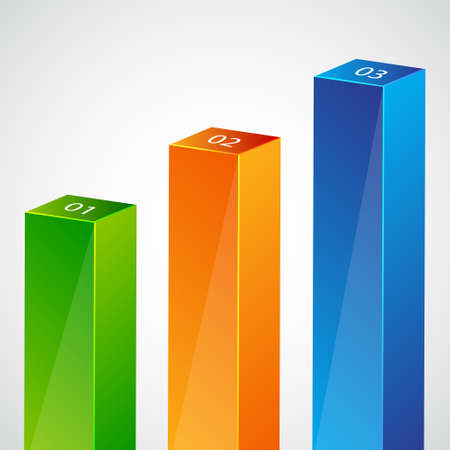 01
02
03