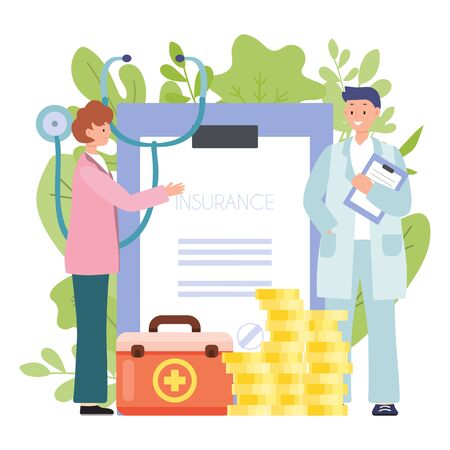 INSURANCE