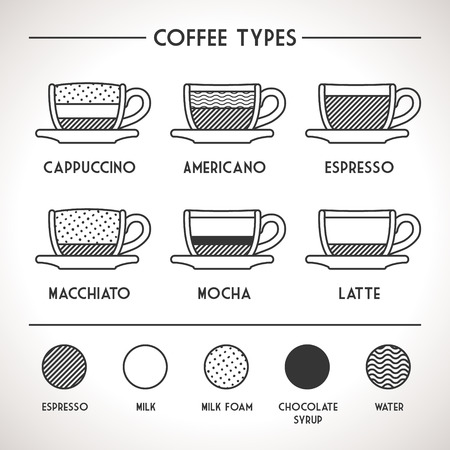 COFFEE TYPES

CAPPUCCINO

AMERICANO

ESPRESSO

MACCHIATO

MOCHA

LATTE

ESPRESSO

MILK

MILK FOAM

CHOCOLATE SYRUP

WATER