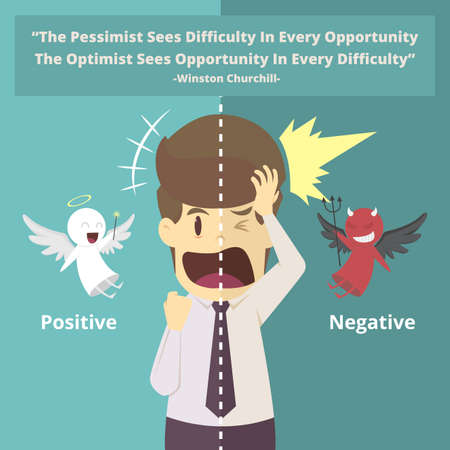 "The Pessimist Sees Difficulty In Every Opportunity
The Optimist Sees Opportunity In Every Difficulty"
-Winston Churchill-

Positive

Negative