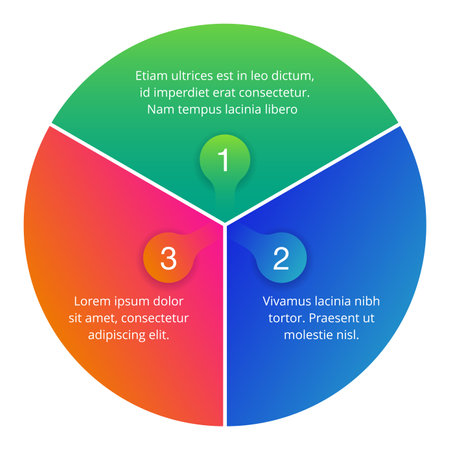 Etiam ultrices est in leo dictum, id imperdiet erat consectetur. Nam tempus lacinia libero

1

2

Vivamus lacinia nibh tortor. Praesent ut molestie nisl.

3

Lorem ipsum dolor sit amet, consectetur adipiscing elit.