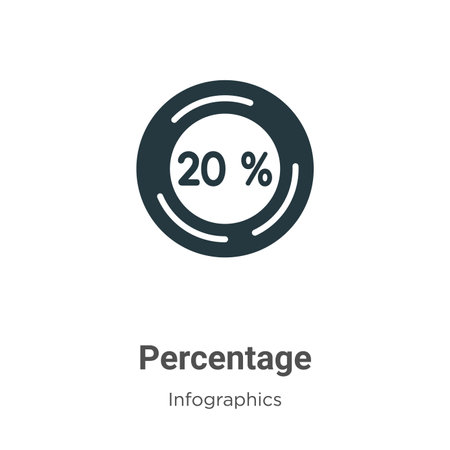 20 %

Percentage

Infographics