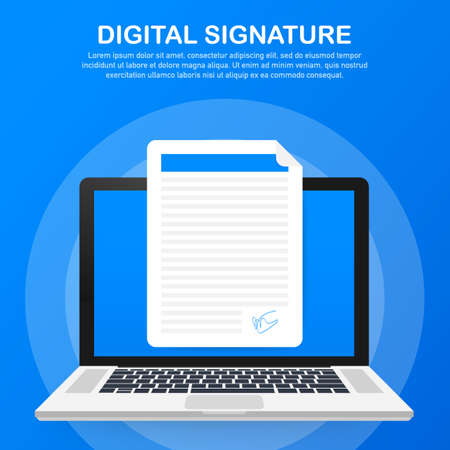 DIGITAL SIGNATURE

Lorem ipsum dolor sit amet, consectetur adipiscing elit, sed do eiusmod tempor incididunt ut labore et dolore magna aliqua. Ut enim ad minim veniam, quis nostrud exercitation ullamco laboris nisi ut aliquip ex ea commodo consequat.