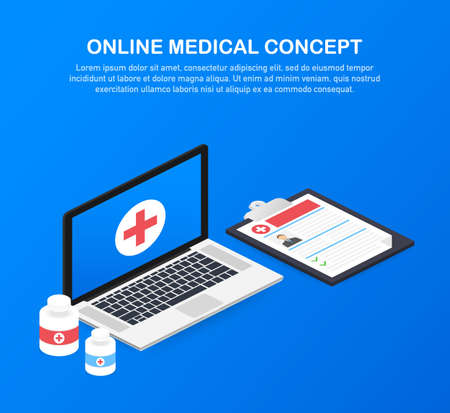 ONLINE MEDICAL CONCEPT

Lorem ipsum dolor sit amet, consectetur adipiscing elit, sed do eiusmod tempor incididunt ut labore et dolore magna aliqua. Ut enim ad minim veniam, quis nostrud exercitation ullamco laboris nisi ut aliquip ex ea commodo consequat.