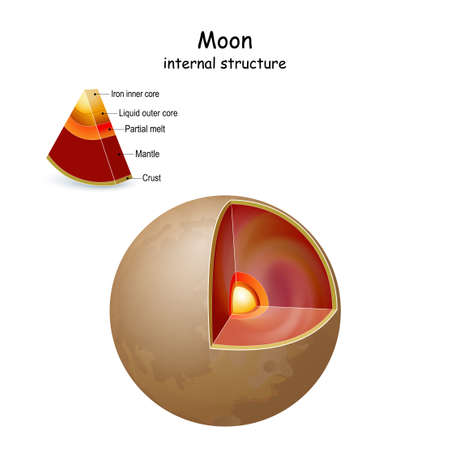 Moon
internal structure

Iron inner core
Liquid outer core
Partial melt
Mantle
Crust