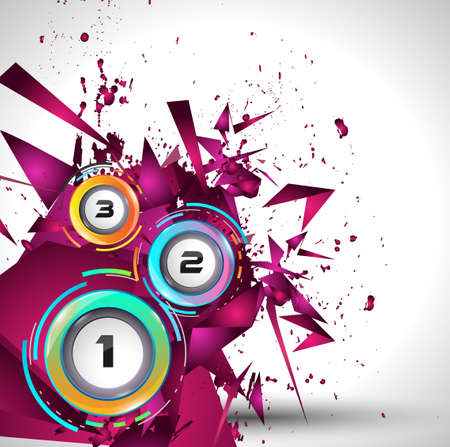 3
2
1