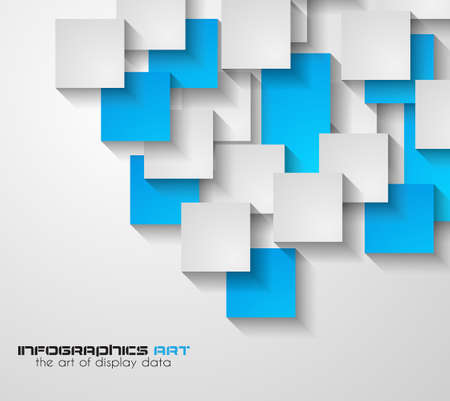 INFOGRAPHICS ART
the art of display data