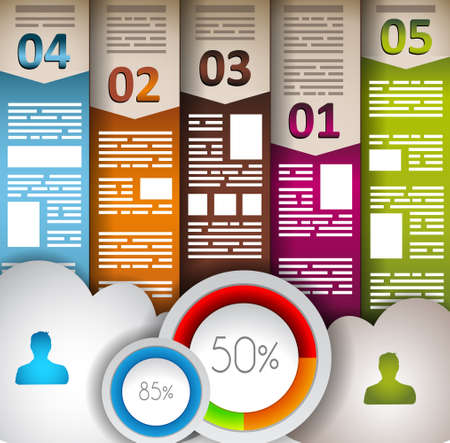 04

02

03

01

05

50%

85%