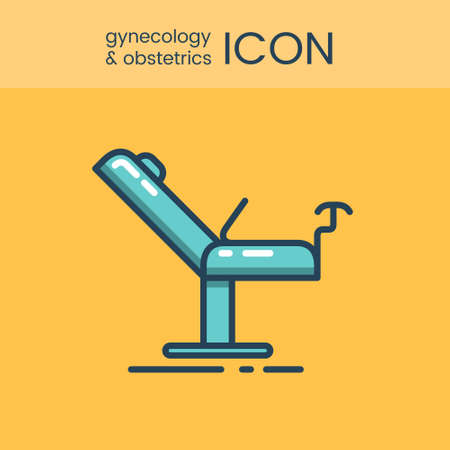 gynecology & obstetrics ICON