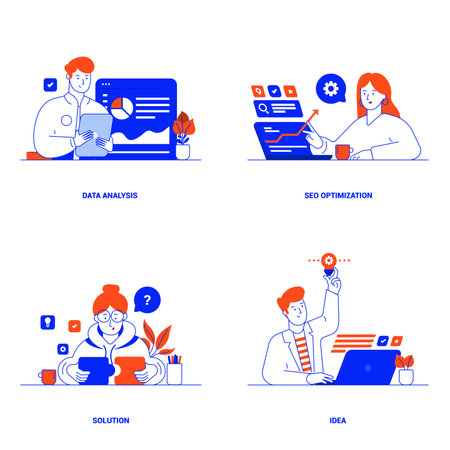 DATA ANALYSIS

SEO OPTIMIZATION

?

SOLUTION

IDEA