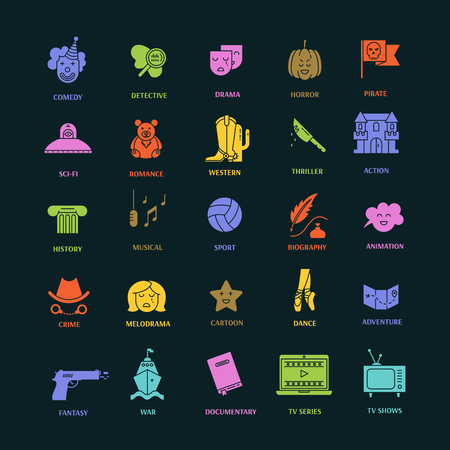 COMEDY
DETECTIVE
DRAMA
HORROR
PIRATE

SCI-FI
ROMANCE
WESTERN
THRILLER
ACTION

HISTORY
MUSICAL
SPORT
BIOGRAPHY
ANIMATION

CRIME
MELODRAMA
CARTOON
DANCE
ADVENTURE

FANTASY
WAR
DOCUMENTARY
TV SERIES
TV SHOWS