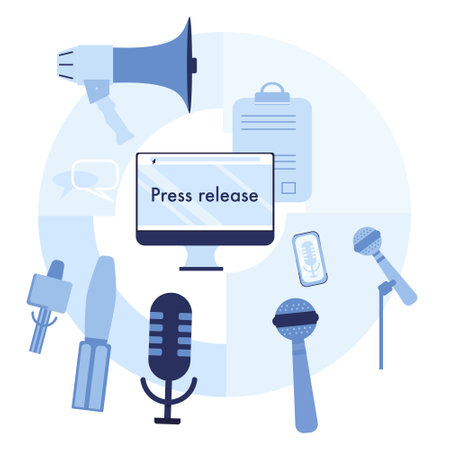 Press release