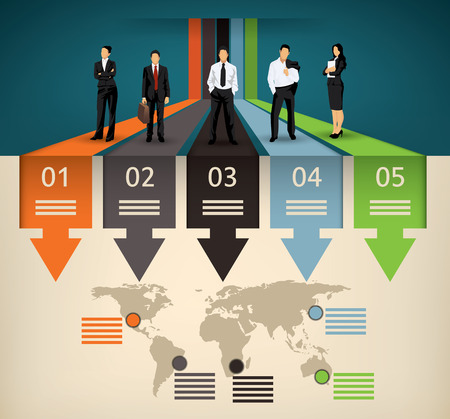 01

02

03

04

05