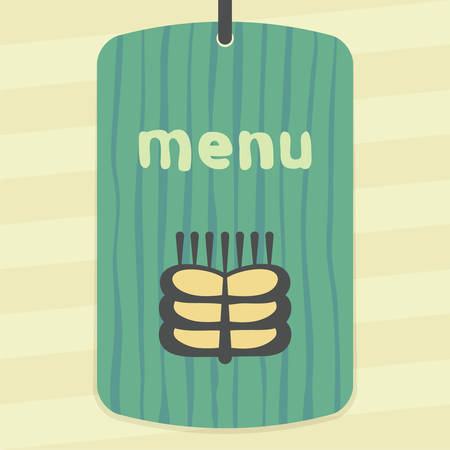 menu