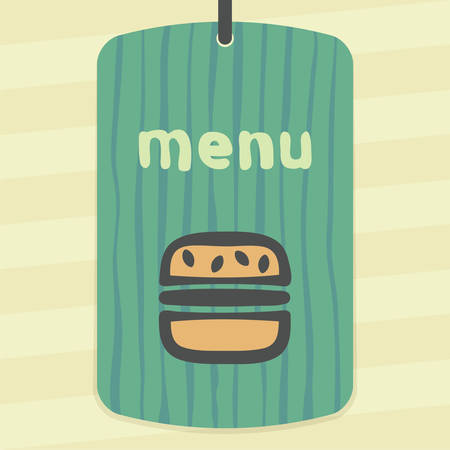 menu