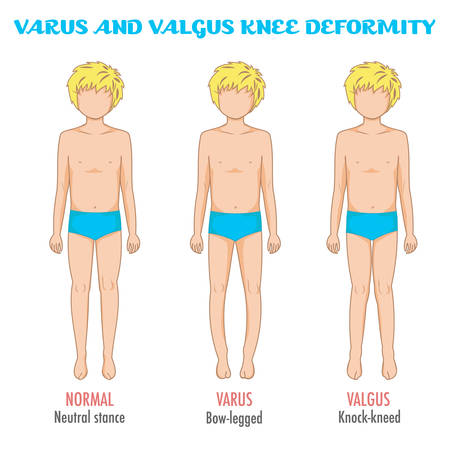 VARUS AND VALGUS KNEE DEFORMITY

NORMAL
Neutral stance

VARUS
Bow-legged

VALGUS
Knock-kneed