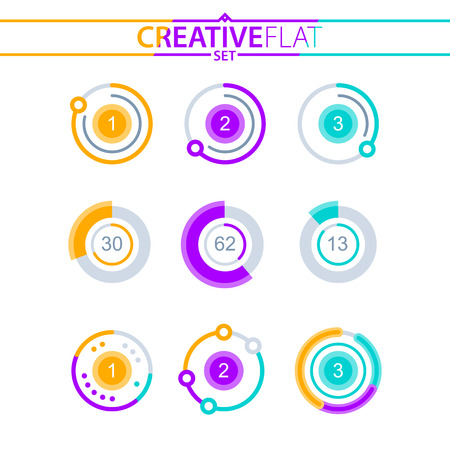 CREATIVEFLAT
SET

1
2
3

30
62
13

1
2
3