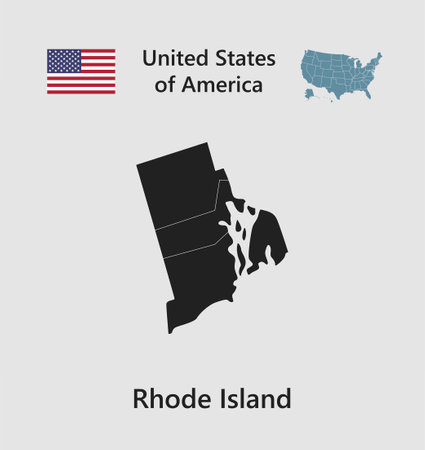 United States of America

Rhode Island