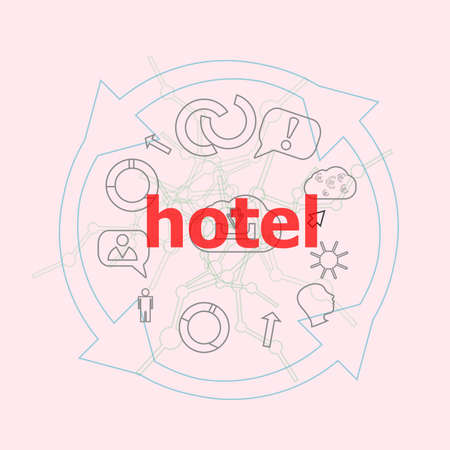 hotel