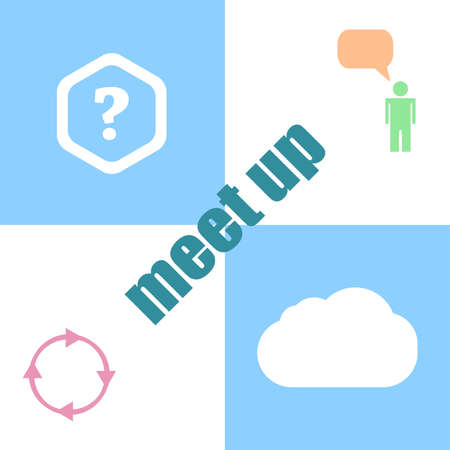 ?

meet up