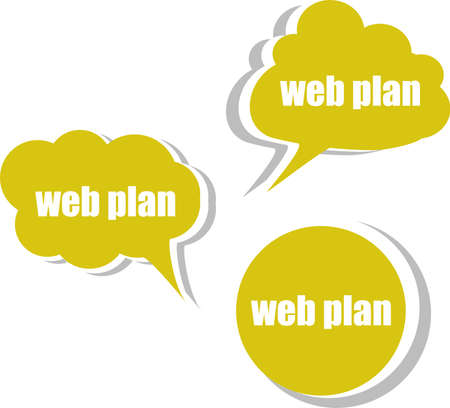 web plan

web plan

web plan