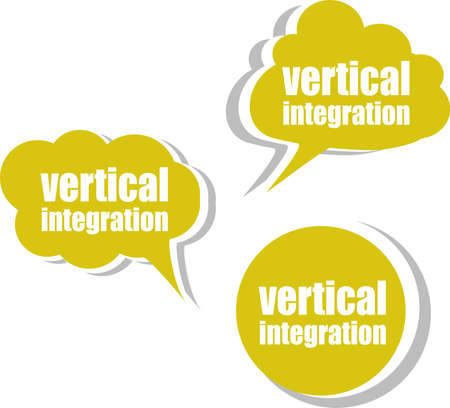 vertical integration

vertical integration

vertical integration