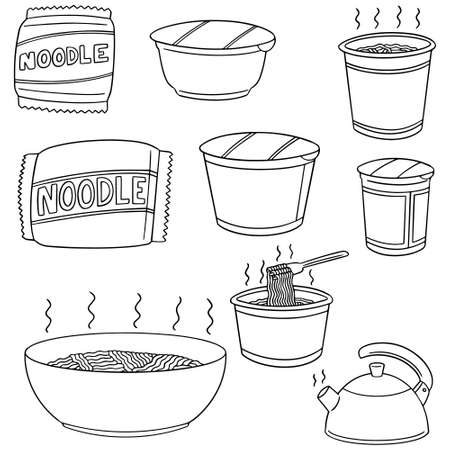 NOODLE

NOODLE