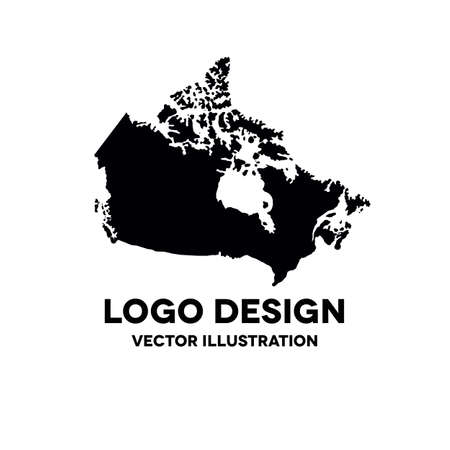 LOGO DESIGN
VECTOR ILLUSTRATION