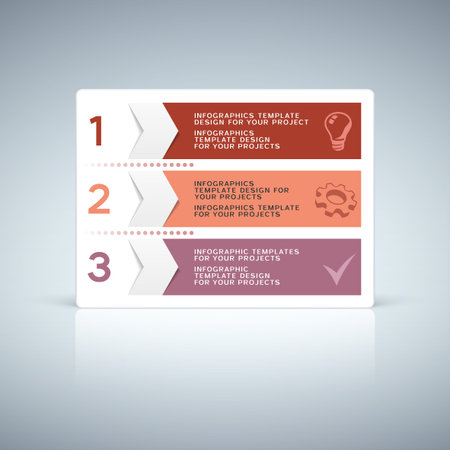 1

INFOGRAPHICS TEMPLATE DESIGN FOR YOUR PROJECT

INFOGRAPHICS TEMPLATE DESIGN FOR YOUR PROJECTS

2

INFOGRAPHICS TEMPLATE DESIGN FOR YOUR PROJECTS

INFOGRAPHICS TEMPLATE FOR YOUR PROJECTS

3

INFOGRAPHIC TEMPLATES FOR YOUR PROJECTS

INFOGRAPHIC TEMPLATE DESIGN FOR YOUR PROJECTS