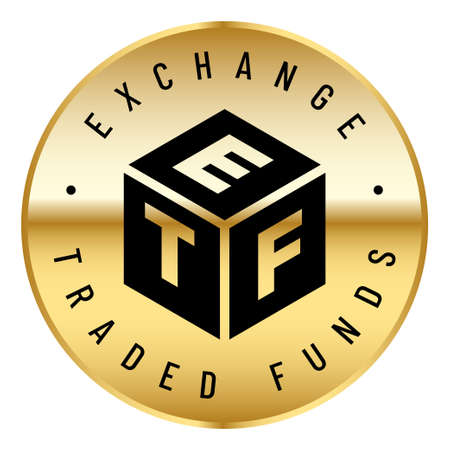 EXCHANGE
E
T F
TRADED FUNDS