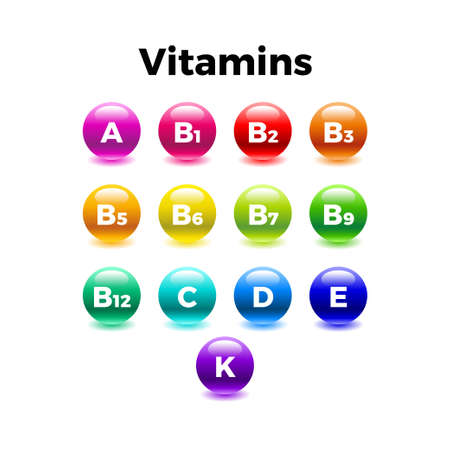 Vitamins

A
$B_1$
$B_2$
$B_3$
$B_5$
$B_6$
$B_7$
$B_9$
$B_{12}$
C
D
E
K