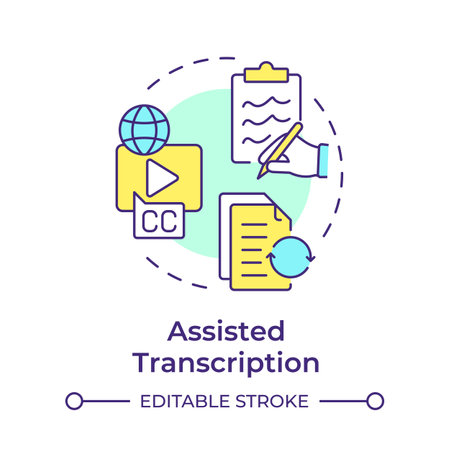 CC

Assisted Transcription

EDITABLE STROKE