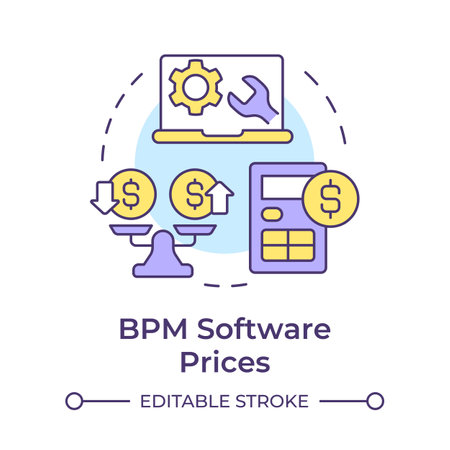 $
$
$

BPM Software Prices

EDITABLE STROKE