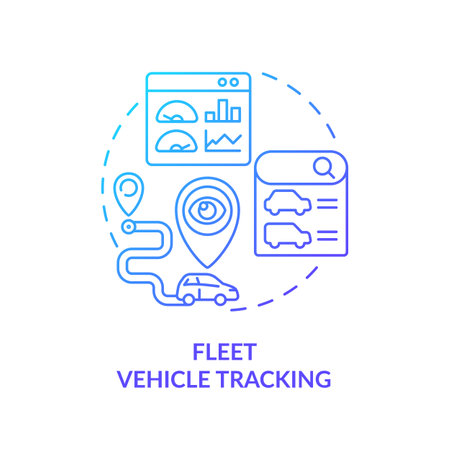 FLEET
VEHICLE TRACKING