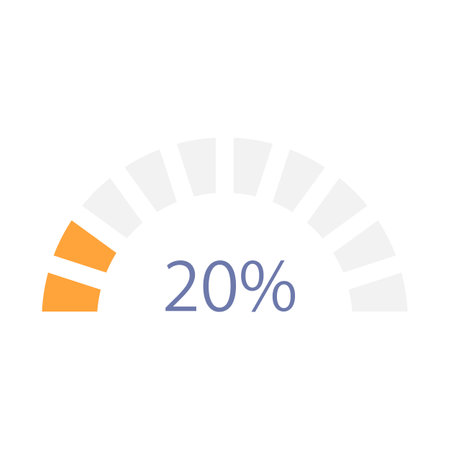 20%