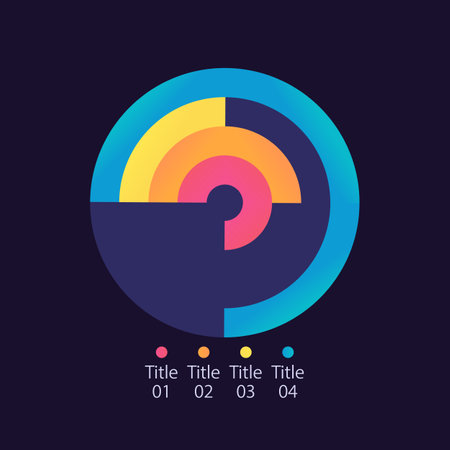 Title 01 Title 02 Title 03 Title 04